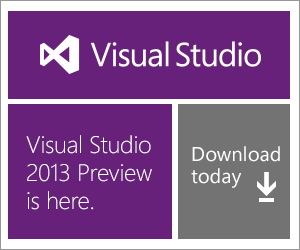 Visual Studio

Visual Studio 2013 Preview is here.

Download today